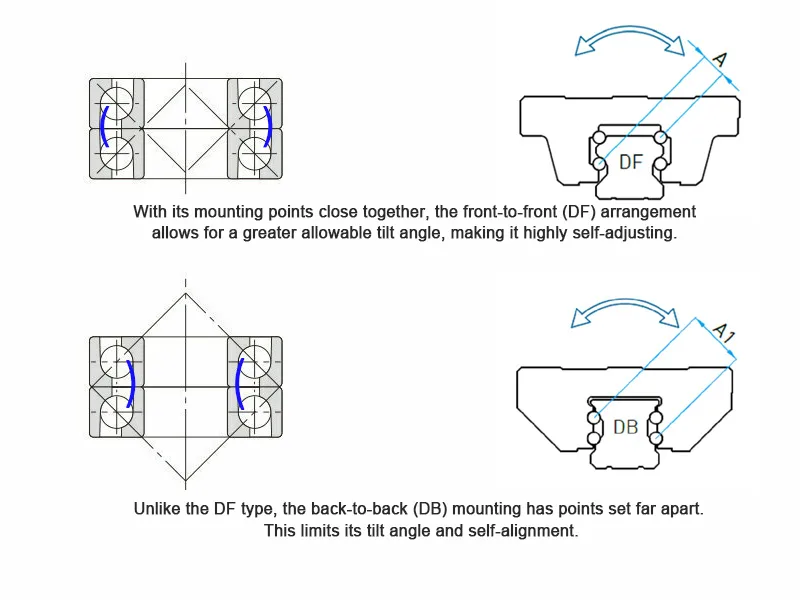 A

DF

With its mounting points close together, the front-to-front (DF) arrangement allows for a greater allowable tilt angle, making it highly self-adjusting.

A1

DB

Unlike the DF type, the back-to-back (DB) mounting has points set far apart. This limits its tilt angle and self-alignment.